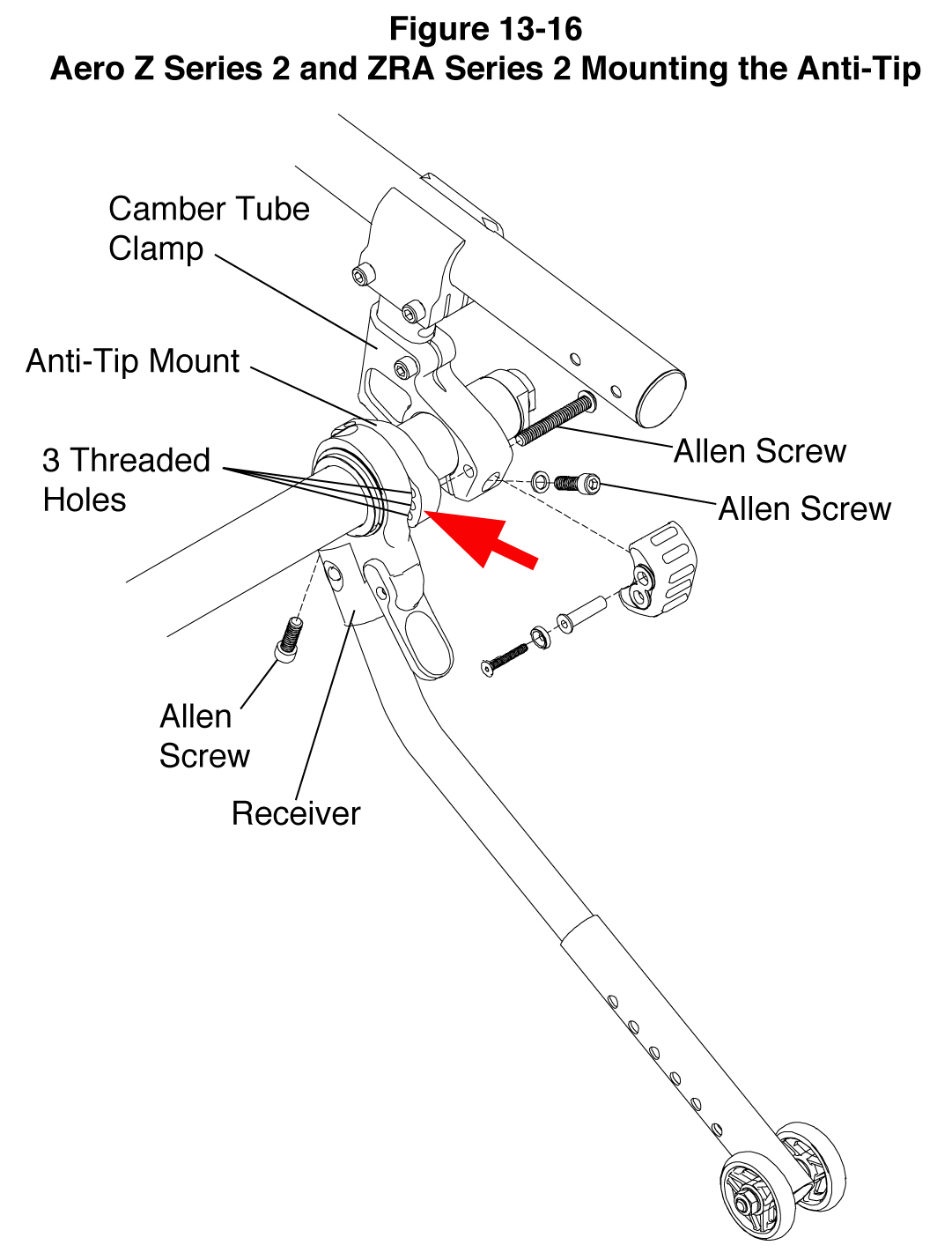 Figure 13-16
Aero Z Series 2 and ZRA Series 2 Mounting the Anti-Tip

Camber Tube Clamp

Anti-Tip Mount

3 Threaded Holes

Allen Screw

Allen Screw

Allen Screw

Receiver